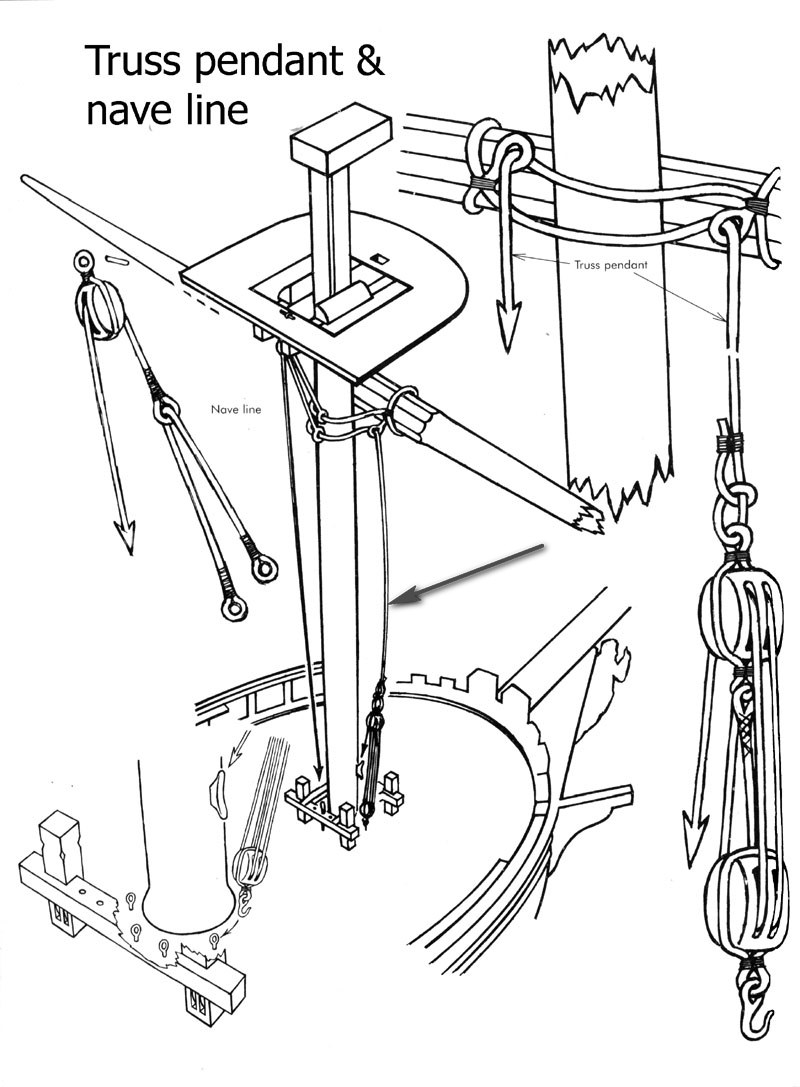 Truss pendant & nave line

Truss pendant

Nave line