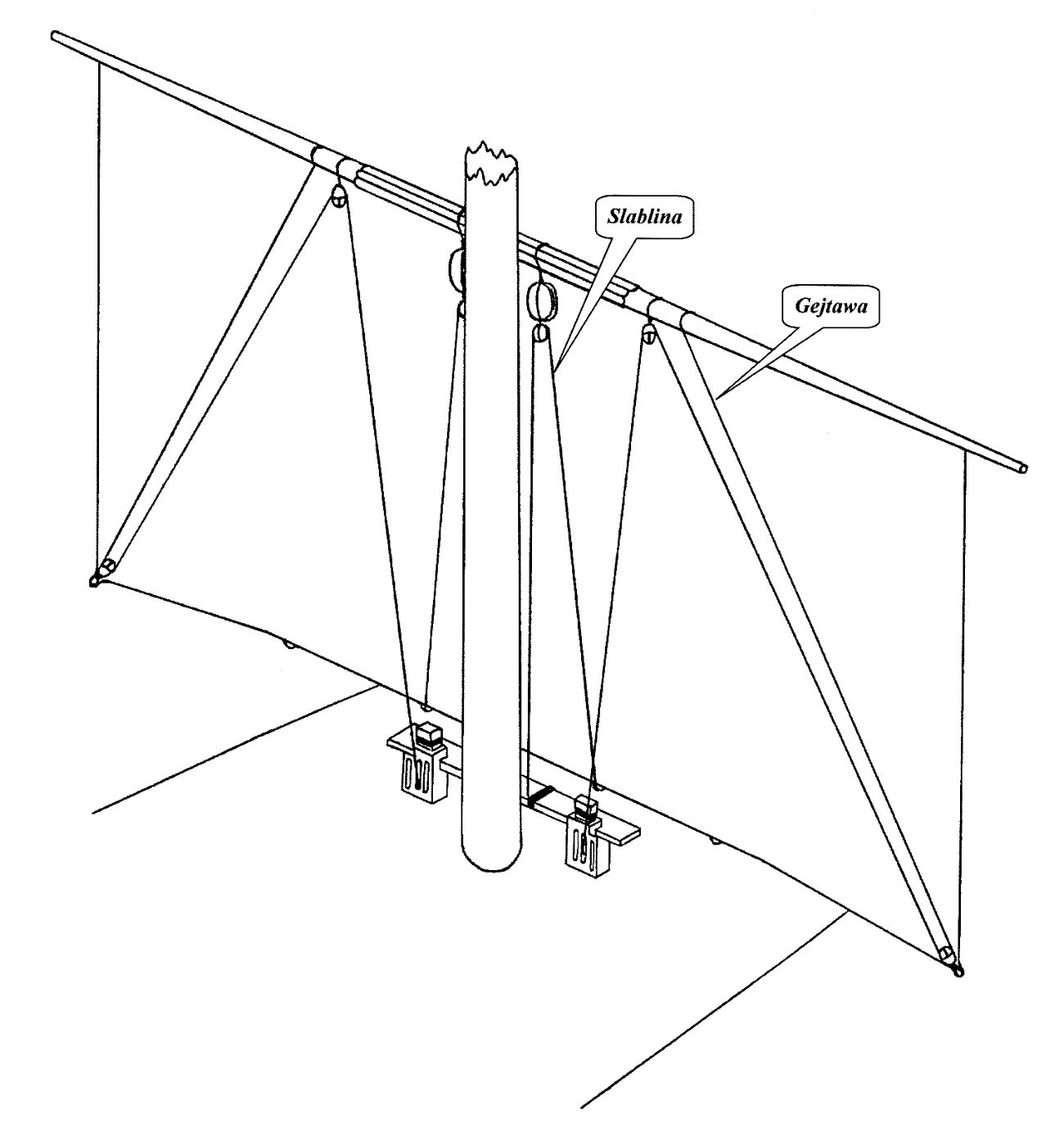 Slablina

Gejtawa