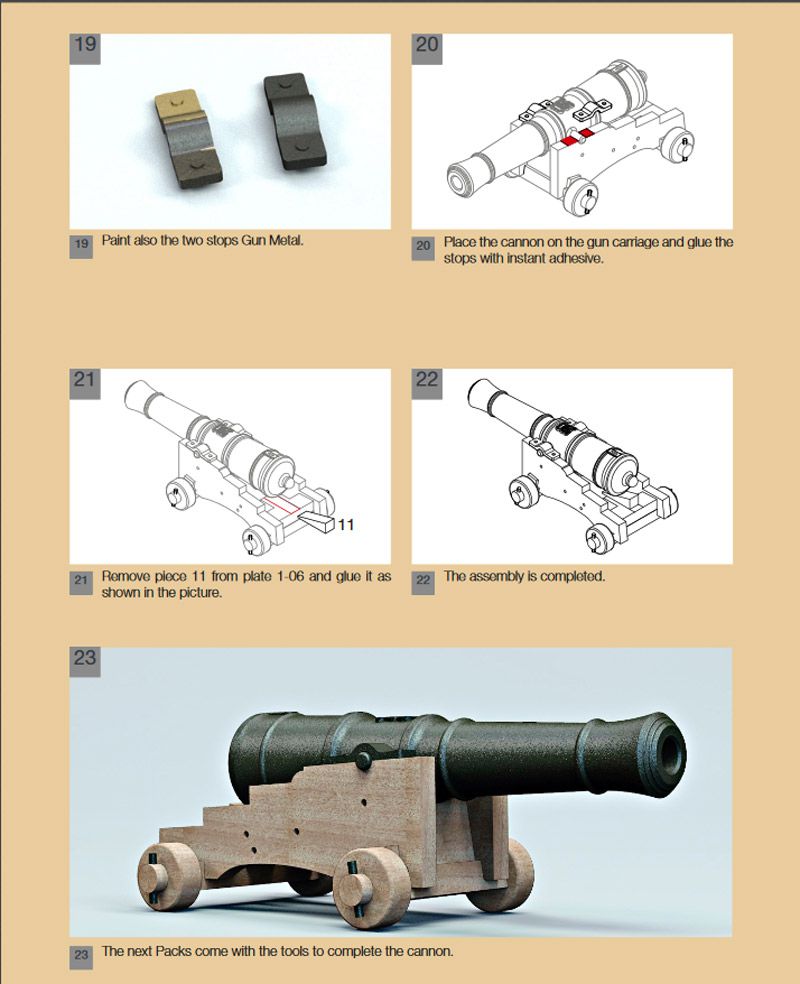 19

19 Paint also the two stops Gun Metal.

20

20 Place the cannon on the gun carriage and glue the stops with instant adhesive.

21

11

21 Remove piece 11 from plate 1-06 and glue it as shown in the picture.

22

22 The assembly is completed.

23

23 The next Packs come with the tools to complete the cannon.