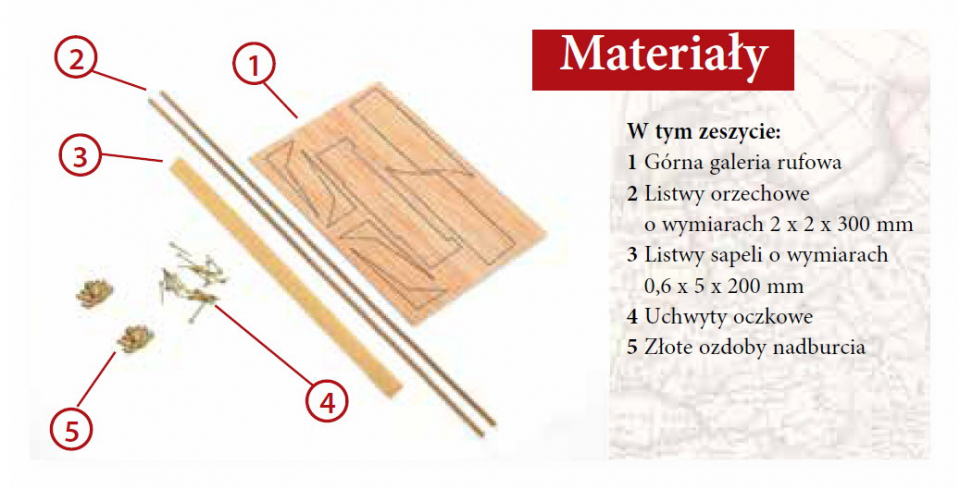 2
1
3
4
5

Materiały

W tym zeszycie:
1 Górna galeria rufowa
2 Listwy orzechowe o wymiarach 2 x 2 x 300 mm
3 Listwy sapeli o wymiarach 0,6 x 5 x 200 mm
4 Uchwyty oczkowe
5 Złote ozdoby nadburcia