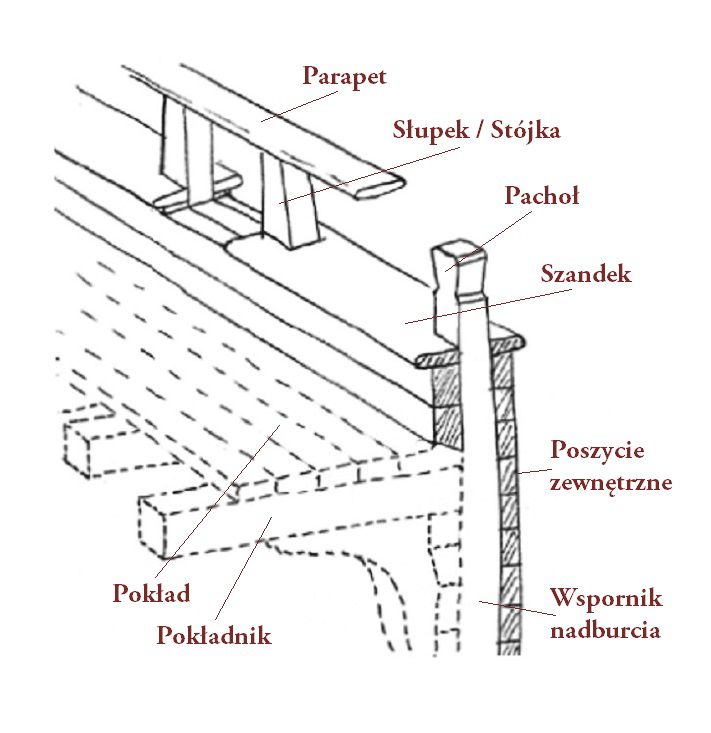 Parapet

Słupek / Stójka

Pachoł

Szandek

Poszycie zewnętrzne

Pokład

Pokładnik

Wspornik nadburcia