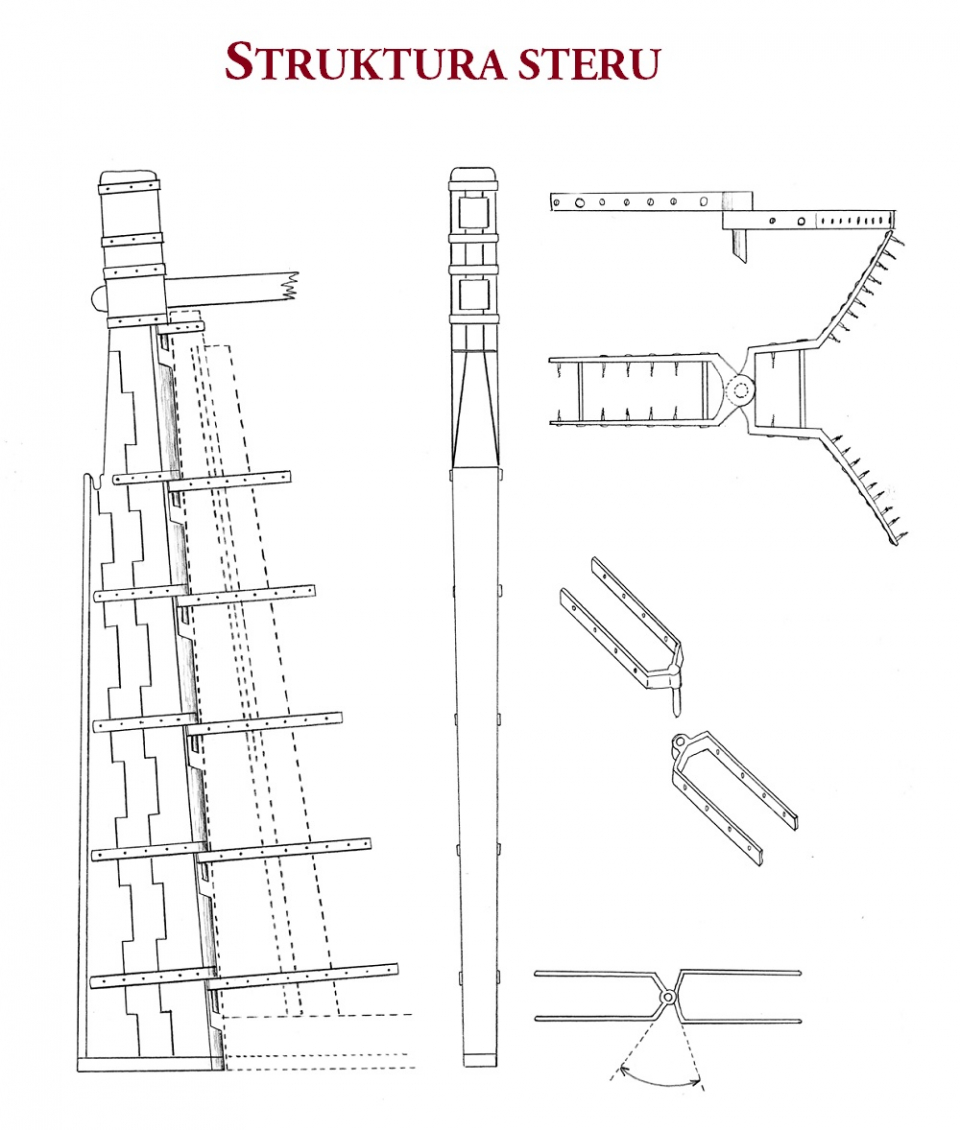 STRUKTURA STERU