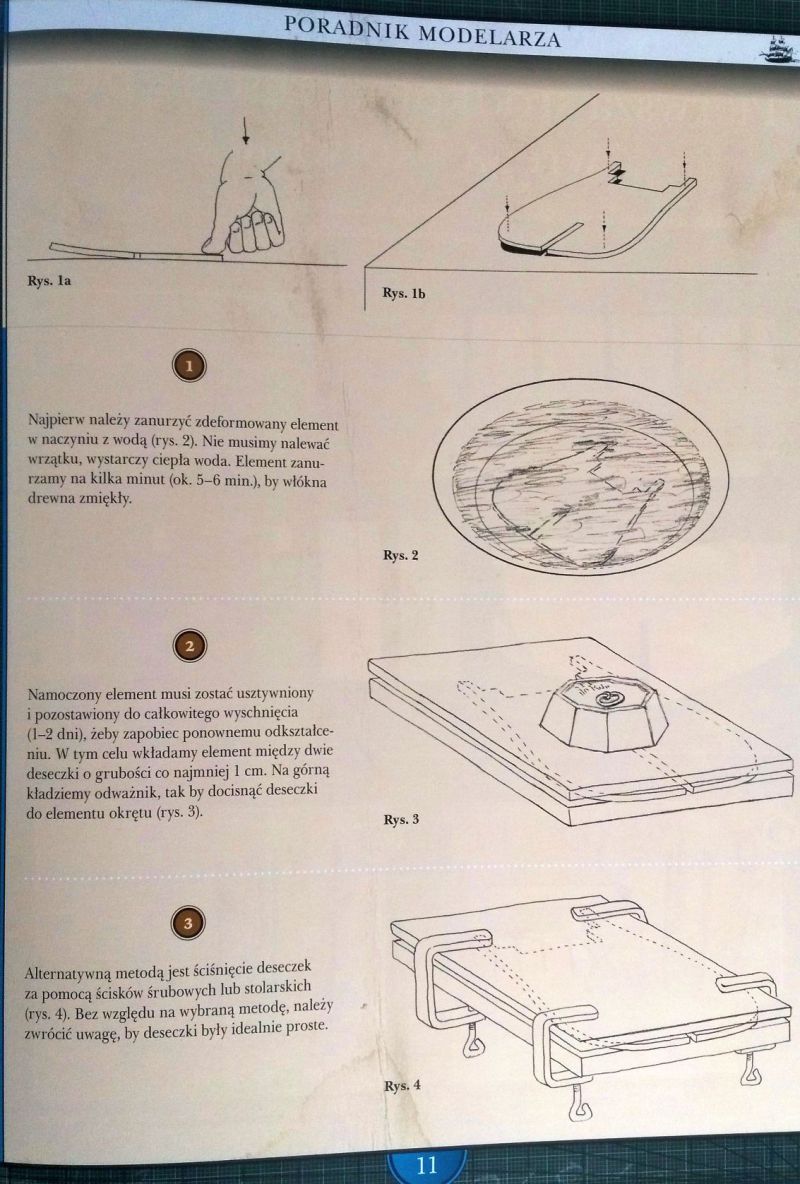 PORADNIK MODELARZA

Rys. 1a

Rys. 1b

1

Najpierw należy zanurzyć zdeformowany element w naczyniu z wodą (rys. 2). Nie musimy nalewać wrzątku, wystarczy ciepła woda. Element zanurzamy na kilka minut (ok. 5–6 min.), by włókna drewna zmiękły.

Rys. 2

2

Namoczony element musi zostać usztywniony i pozostawiony do całkowitego wyschnięcia (1–2 dni), żeby zapobiec ponownemu odkształceniu. W tym celu wkładamy element między dwie deseczki o grubości co najmniej 1 cm. Na górną kładziemy odważnik, tak by docisnąć deseczki do elementu okrętu (rys. 3).

Rys. 3

3

Alternatywną metodą jest ściśnięcie deseczek za pomocą ścisków śrubowych lub stolarskich (rys. 4). Bez względu na wybraną metodę, należy zwrócić uwagę, by deseczki były idealnie proste.

Rys. 4

11