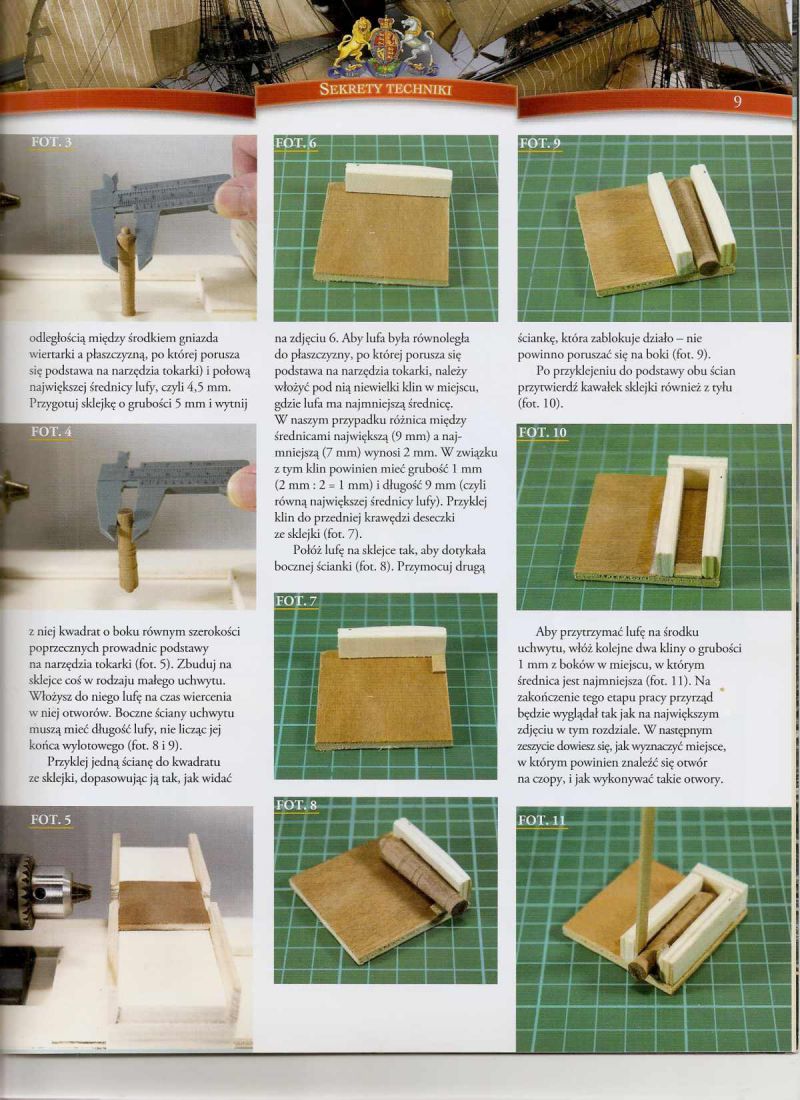 SEKRETY TECHNIKI

9

FOT. 3

odległością między środkiem gniazda wiertarki a płaszczyzną, po której porusza się podstawa na narzędzia tokarki) i połową największej średnicy lufy, czyli 4,5 mm. Przygotuj sklejkę o grubości 5 mm i wytnij

FOT. 4

z niej kwadrat o boku równym szerokości poprzecznych prowadnic podstawy na narzędzia tokarki (fot. 5). Zbuduj na sklejce coś w rodzaju małego uchwytu. Włożysz do niego lufę na czas wiercenia w niej otworów. Boczne ściany uchwytu muszą mieć długość lufy, nie licząc jej końca wylotowego (fot. 8 i 9).

Przyklej jedną ścianę do kwadratu ze sklejki, dopasowując ją tak, jak widać

FOT. 5

FOT. 6

na zdjęciu 6. Aby lufa była równoległa do płaszczyzny, po której porusza się podstawa na narzędzia tokarki, należy włożyć pod nią niewielki klin w miejscu, gdzie lufa ma najmniejszą średnicę. W naszym przypadku różnica między średnicami największą (9 mm) a najmniejszą (7 mm) wynosi 2 mm. W związku z tym klin powinien mieć grubość 1 mm (2 mm : 2 = 1 mm) i długość 9 mm (czyli równą największej średnicy lufy). Przyklej klin do przedniej krawędzi deseczki ze sklejki (fot. 7).

Połóż lufę na sklejce tak, aby dotykała bocznej ścianki (fot. 8). Przymocuj drugą

FOT. 7

FOT. 8

FOT. 9

ściankę, która zablokuje działo – nie powinno poruszać się na boki (fot. 9).

Po przyklejeniu do podstawy obu ścian przytwierdź kawałek sklejki również z tyłu (fot. 10).

FOT. 10

Aby przytrzymać lufę na środku uchwytu, włóż kolejne dwa kliny o grubości 1 mm z boków w miejscu, w którym średnica jest najmniejsza (fot. 11). Na zakończenie tego etapu pracy przyrząd będzie wyglądał tak jak na największym zdjęciu w tym rozdziale. W następnym zeszycie dowiesz się, jak wyznaczyć miejsce, w którym powinien znaleźć się otwór na czopy, i jak wykonywać takie otwory.

FOT. 11