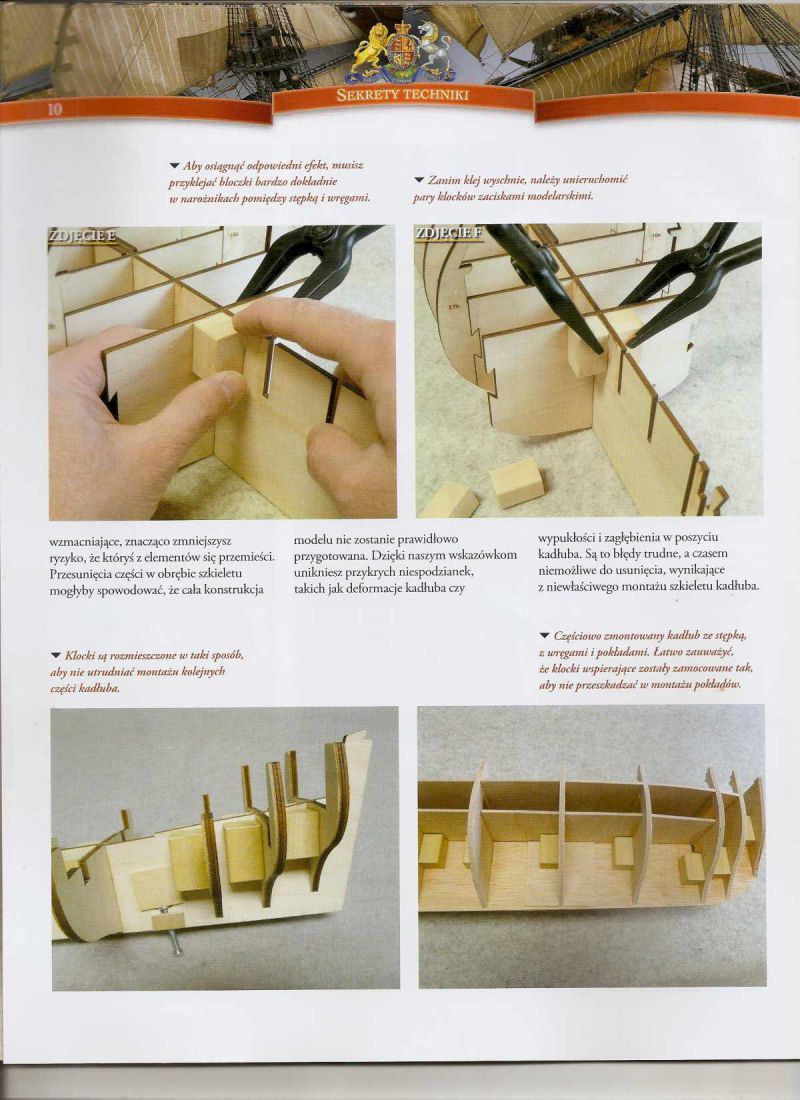 10

SEKRETY TECHNIKI

▼ Aby osiągnąć odpowiedni efekt, musisz przyklejać bloczki bardzo dokładnie w narożnikach pomiędzy stępką i wręgami.

▼ Zanim klej wyschnie, należy unieruchomić pary klocków zaciskami modelarskimi.

ZDJĘCIE E

ZDJĘCIE F

wzmacniające, znacząco zmniejszysz ryzyko, że któryś z elementów się przemieści. Przesunięcia części w obrębie szkieletu mogłyby spowodować, że cała konstrukcja

modelu nie zostanie prawidłowo przygotowana. Dzięki naszym wskazówkom unikniesz przykrych niespodzianek, takich jak deformacje kadłuba czy

wypukłości i zagłębienia w poszyciu kadłuba. Są to błędy trudne, a czasem niemożliwe do usunięcia, wynikające z niewłaściwego montażu szkieletu kadłuba.

▼ Klocki są rozmieszczone w taki sposób, aby nie utrudniać montażu kolejnych części kadłuba.

▼ Częściowo zmontowany kadłub ze stępką, z wręgami i pokładami. Łatwo zauważyć, że klocki wspierające zostały zamocowane tak, aby nie przeszkadzać w montażu pokładów.