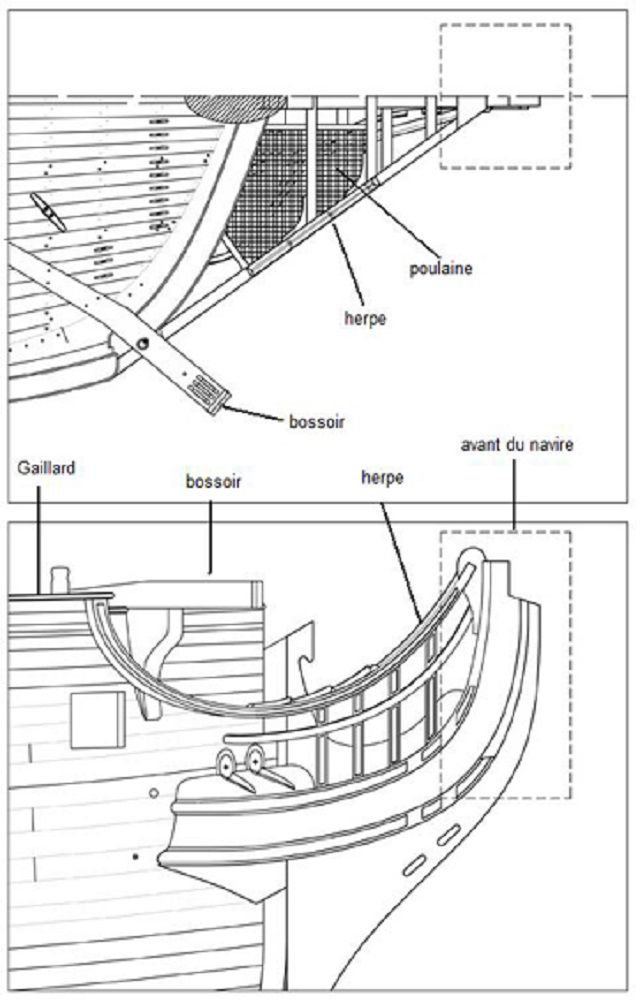 poulaine

herpe

bossoir

avant du navire

Gaillard

bossoir

herpe