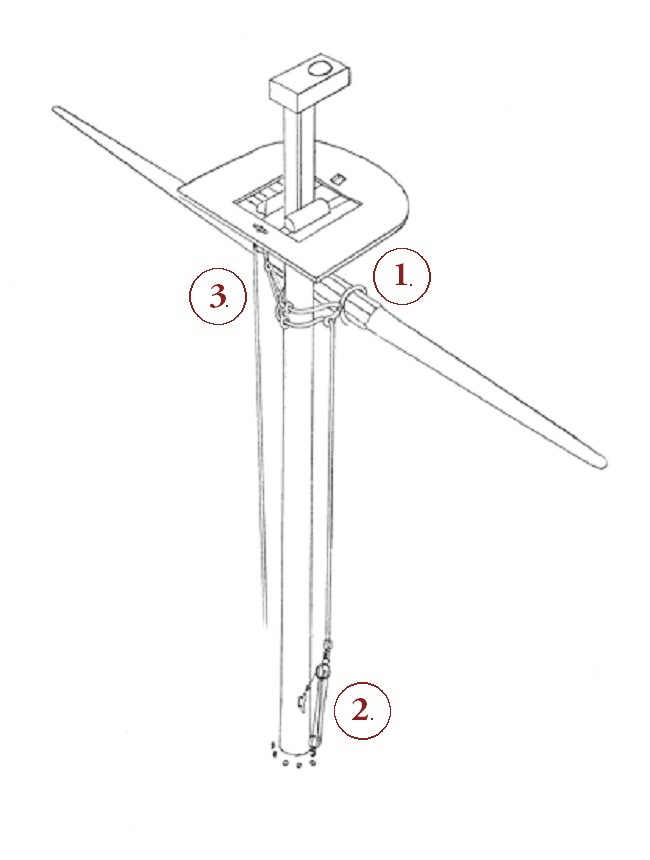 3.

1.

2.