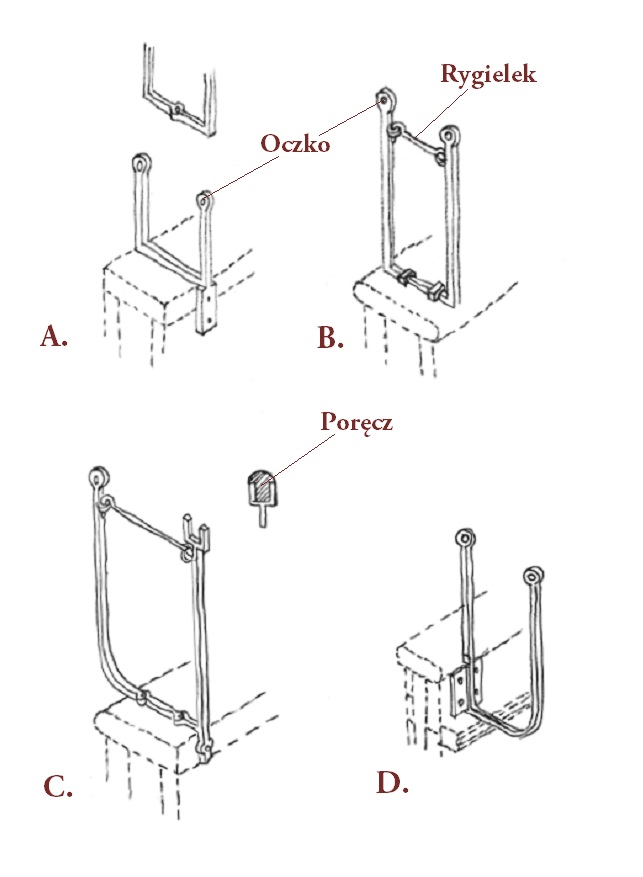 Rygielek

Oczko

A.

B.

Poręcz

C.

D.