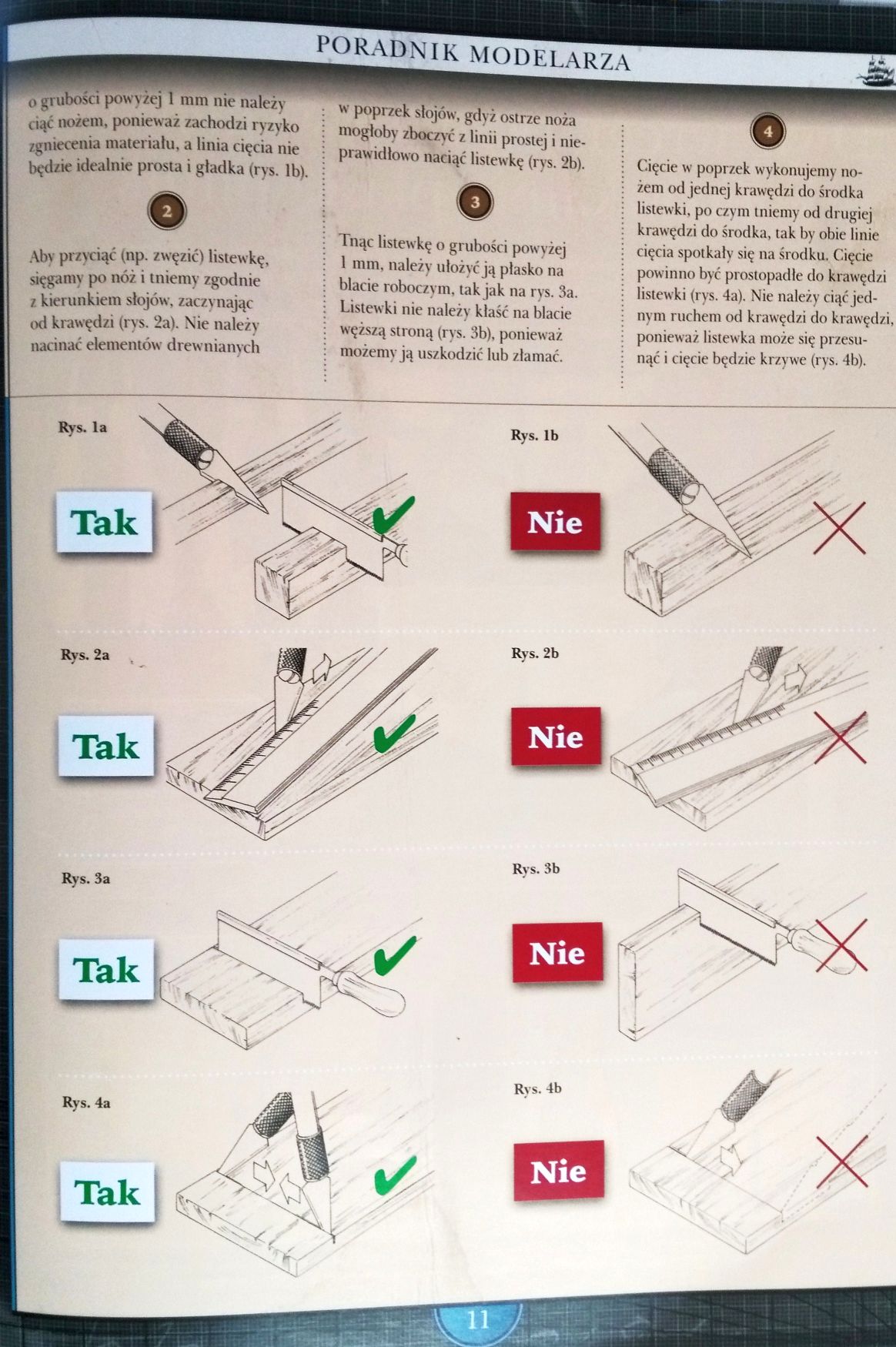 PORADNIK MODELARZA

o grubości powyżej 1 mm nie należy ciąć nożem, ponieważ zachodzi ryzyko zgniecenia materiału, a linia cięcia nie będzie idealnie prosta i gładka (rys. 1b).

2

Aby przyciąć (np. zwęzić) listewkę, sięgamy po nóż i tniemy zgodnie z kierunkiem słojów, zaczynając od krawędzi (rys. 2a). Nie należy nacinać elementów drewnianych

w poprzek słojów, gdyż ostrze noża mogłoby zboczyć z linii prostej i nieprawidłowo naciąć listewkę (rys. 2b).

3

Tnąc listewkę o grubości powyżej 1 mm, należy ułożyć ją płasko na blacie roboczym, tak jak na rys. 3a. Listewki nie należy kłaść na blacie węższą stroną (rys. 3b), ponieważ możemy ją uszkodzić lub złamać.

4

Cięcie w poprzek wykonujemy nożem od jednej krawędzi do środka listewki, po czym tniemy od drugiej krawędzi do środka, tak by obie linie cięcia spotkały się na środku. Cięcie powinno być prostopadłe do krawędzi listewki (rys. 4a). Nie należy ciąć jednym ruchem od krawędzi do krawędzi, ponieważ listewka może się przesunąć i cięcie będzie krzywe (rys. 4b).

Rys. 1a
Tak

Rys. 1b
Nie

Rys. 2a
Tak

Rys. 2b
Nie

Rys. 3a
Tak

Rys. 3b
Nie

Rys. 4a
Tak

Rys. 4b
Nie

11