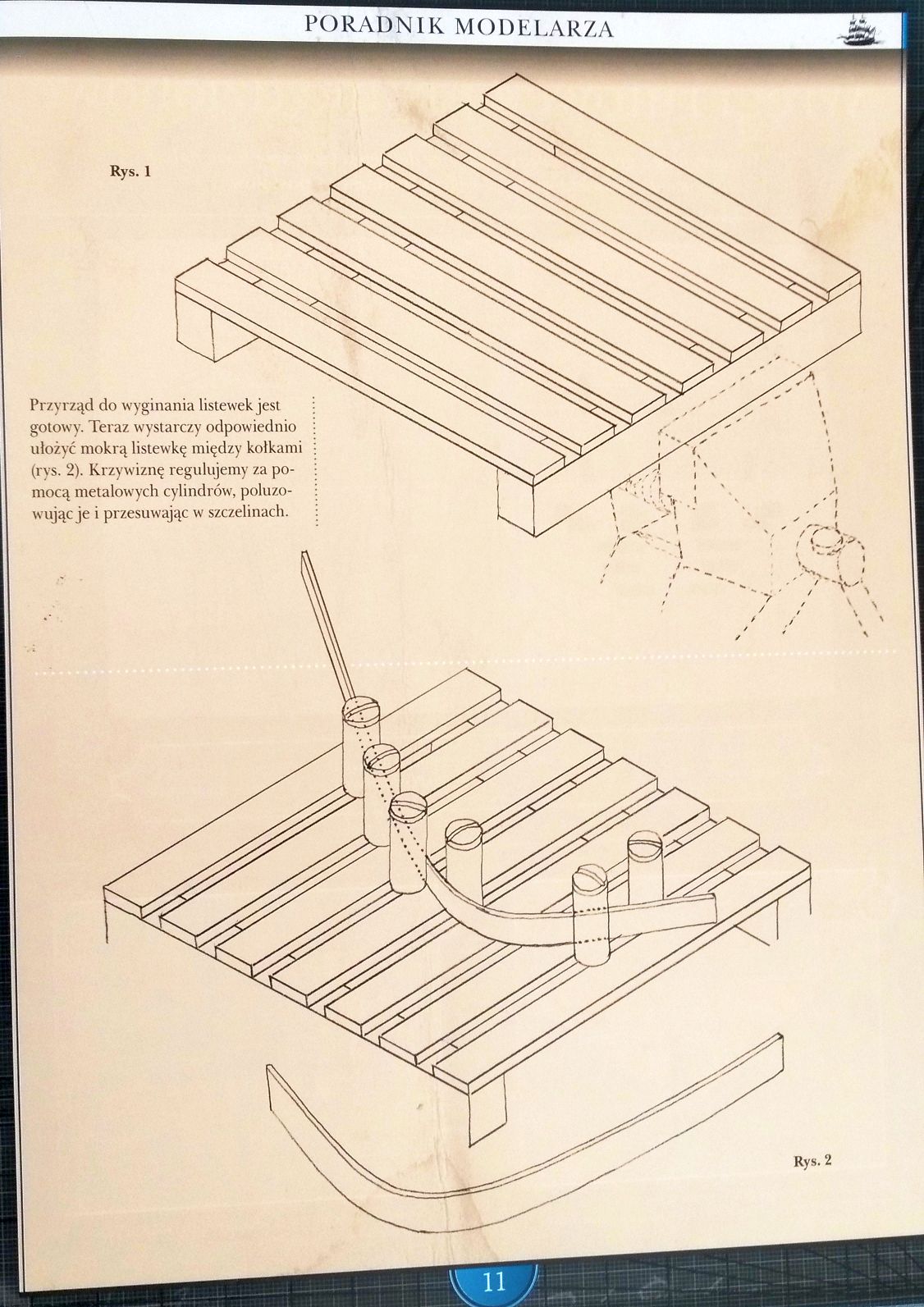 PORADNIK MODELARZA

Rys. 1

Przyrząd do wyginania listewek jest gotowy. Teraz wystarczy odpowiednio ułożyć mokrą listewkę między kołkami (rys. 2). Krzywiznę regulujemy za pomocą metalowych cylindrów, poluzowując je i przesuwając w szczelinach.

Rys. 2

11