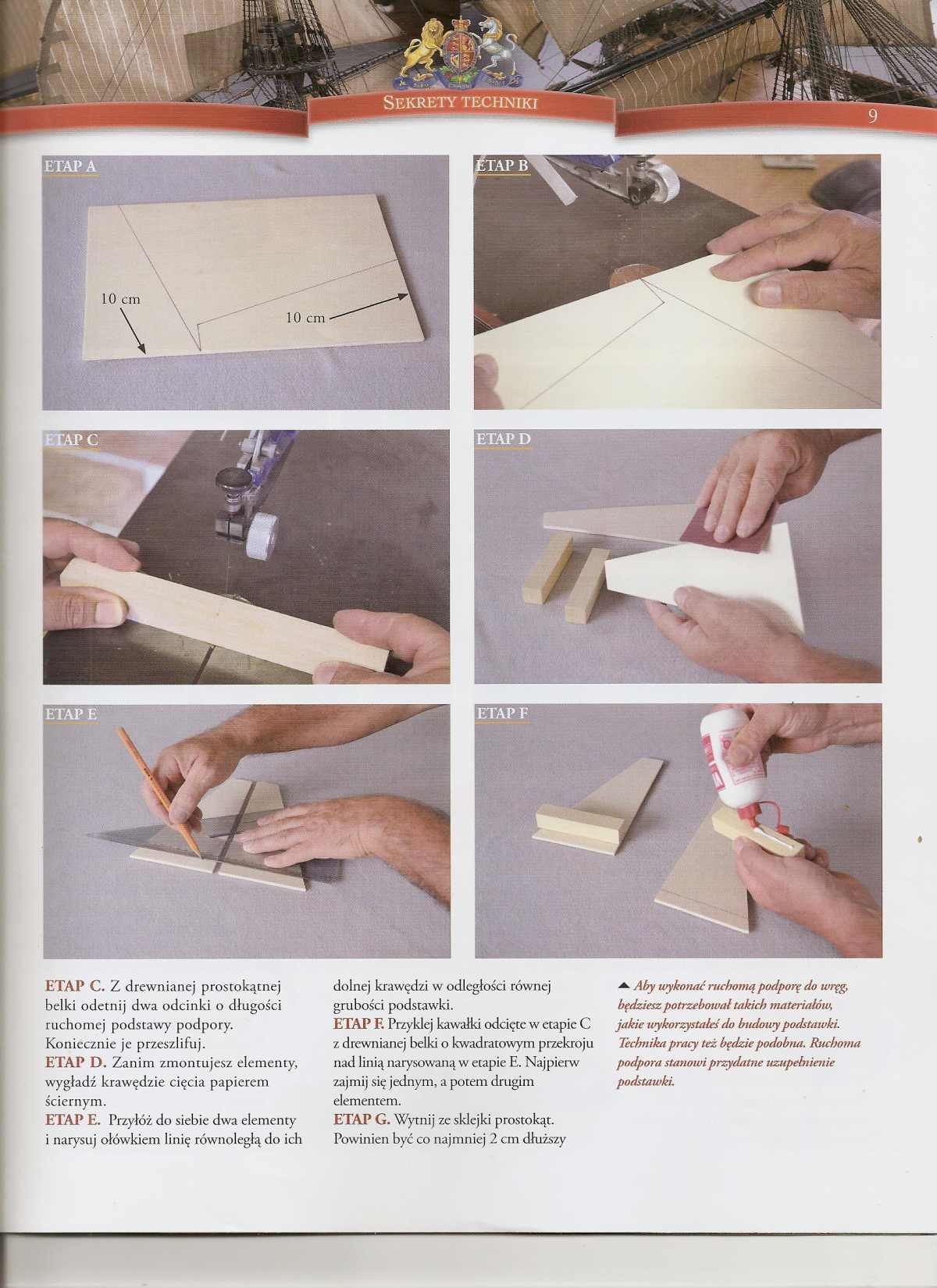 SEKRETY TECHNIKI

9

ETAP A

10 cm

10 cm

ETAP B

ETAP C

ETAP D

ETAP E

ETAP F

ETAP C. Z drewnianej prostokątnej belki odetnij dwa odcinki o długości ruchomej podstawy podpory. Koniecznie je przeszlifuj.
ETAP D. Zanim zmontujesz elementy, wygładź krawędzie cięcia papierem ściernym.
ETAP E. Przyłóż do siebie dwa elementy i narysuj ołówkiem linię równoległą do ich dolnej krawędzi w odległości równej grubości podstawki.
ETAP F. Przyklej kawałki odcięte w etapie C z drewnianej belki o kwadratowym przekroju nad linią narysowaną w etapie E. Najpierw zajmij się jednym, a potem drugim elementem.
ETAP G. Wytnij ze sklejki prostokąt. Powinien być co najmniej 2 cm dłuższy

▲ Aby wykonać ruchomą podporę do wręg, będziesz potrzebował takich materiałów, jakie wykorzystałeś do budowy podstawki. Technika pracy też będzie podobna. Ruchoma podpora stanowi przydatne uzupełnienie podstawki.