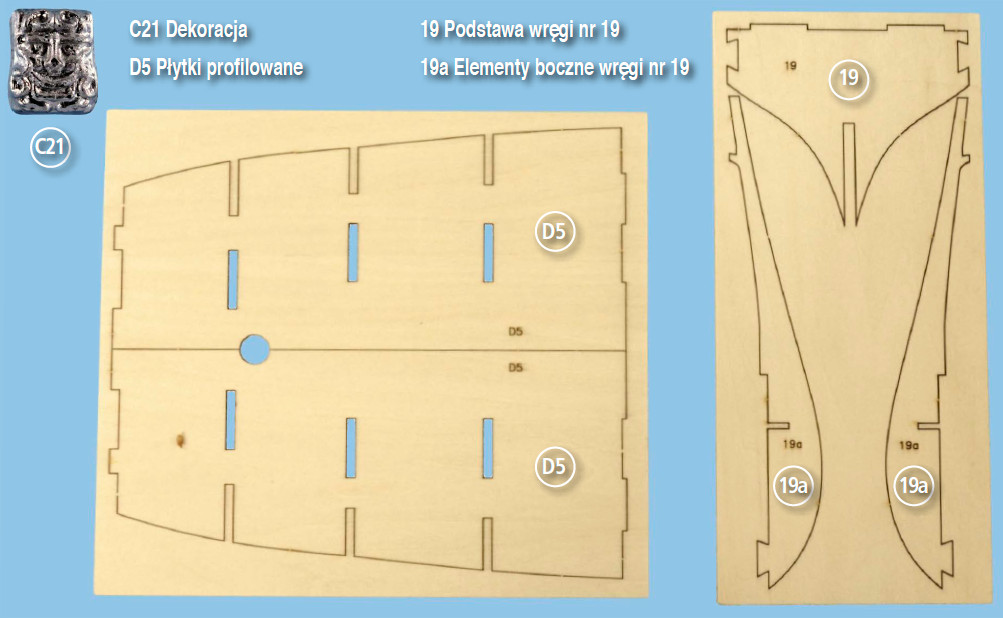 C21 Dekoracja
D5 Płytki profilowane

19 Podstawa wręgi nr 19
19a Elementy boczne wręgi nr 19

C21

D5
D5
D5
D5

19
19

19a
19a
19a
19a