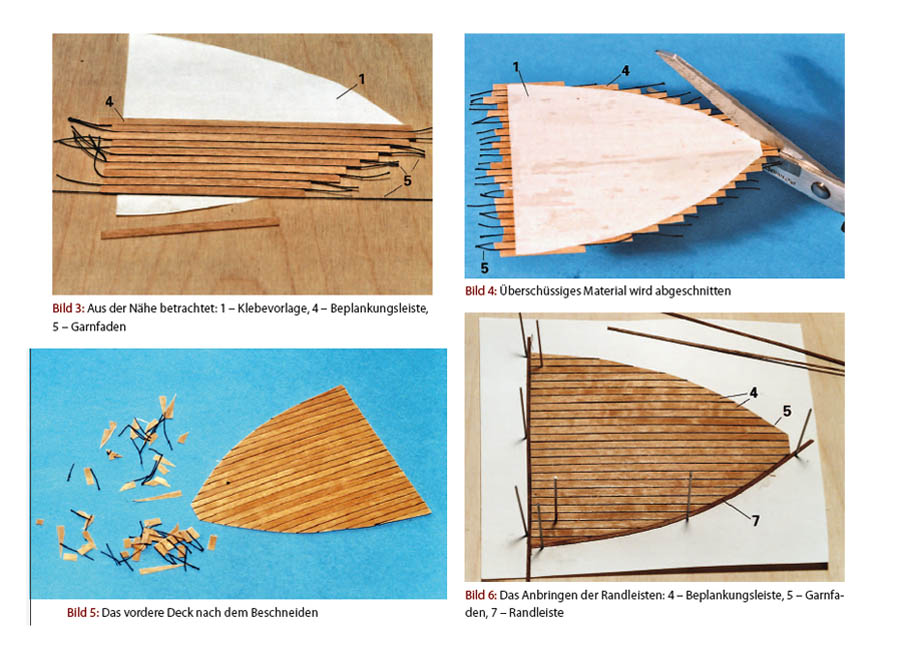 1

4

5

Bild 3: Aus der Nähe betrachtet: 1 – Klebevorlage, 4 – Beplankungsleiste, 5 – Garnfaden

1

4

5

Bild 4: Überschüssiges Material wird abgeschnitten

Bild 5: Das vordere Deck nach dem Beschneiden

4

5

7

Bild 6: Das Anbringen der Randleisten: 4 – Beplankungsleiste, 5 – Garnfaden, 7 – Randleiste